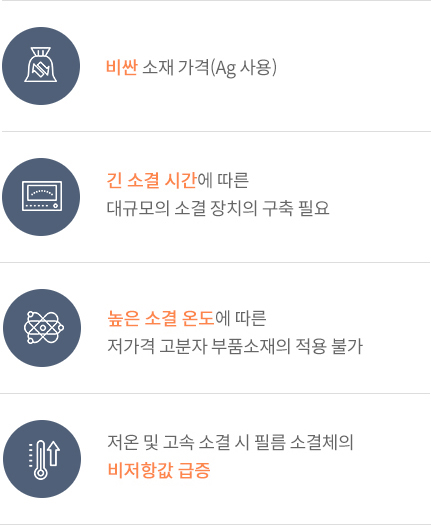 비싼 소재 가격(Ag 사용)

긴 소결 시간에 따른
대규모의 소결 장치의 구축 필요

높은 소결 온도에 따른
저가격 고분자 부품소재의 적용 불가

저온 및 고속 소결 시 필름 소결체의
비저항값 급증